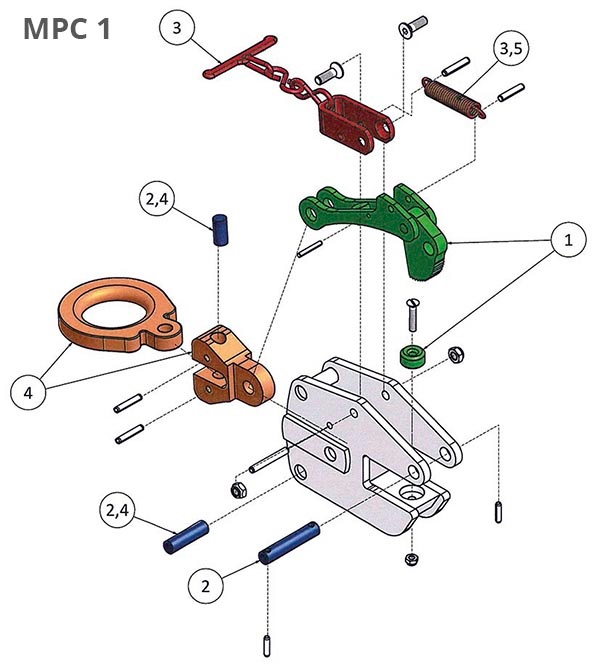 MPC 1

3

3,5

2,4

1

4

2,4

2