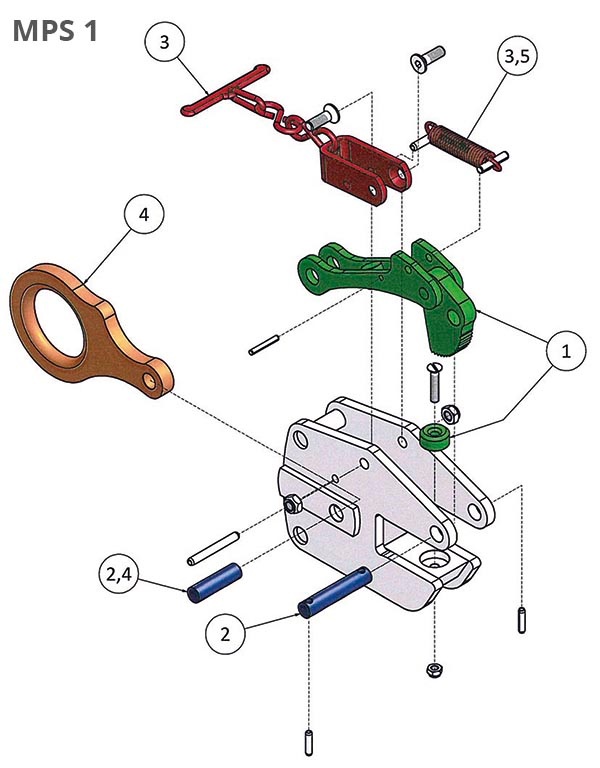 MPS 1

3

3,5

4

1

2,4

2